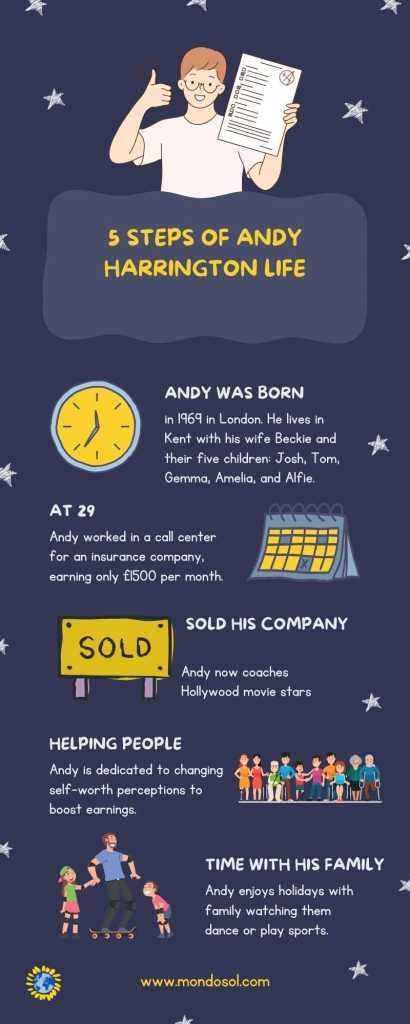 5 STEPS OF ANDY HARRINGTON LIFE

ANDY WAS BORN

in 1969 in London. He lives in Kent with his wife Beckie and their five children: Josh, Tom, Gemma, Amelia, and Alfie.

AT 29

Andy worked in a call center for an insurance company, earning only £1500 per month.

SOLD

SOLD HIS COMPANY

Andy now coaches Hollywood movie stars

HELPING PEOPLE

Andy is dedicated to changing self-worth perceptions to boost earnings.

TIME WITH HIS FAMILY

Andy enjoys holidays with family watching them dance or play sports.

www.mondosol.com